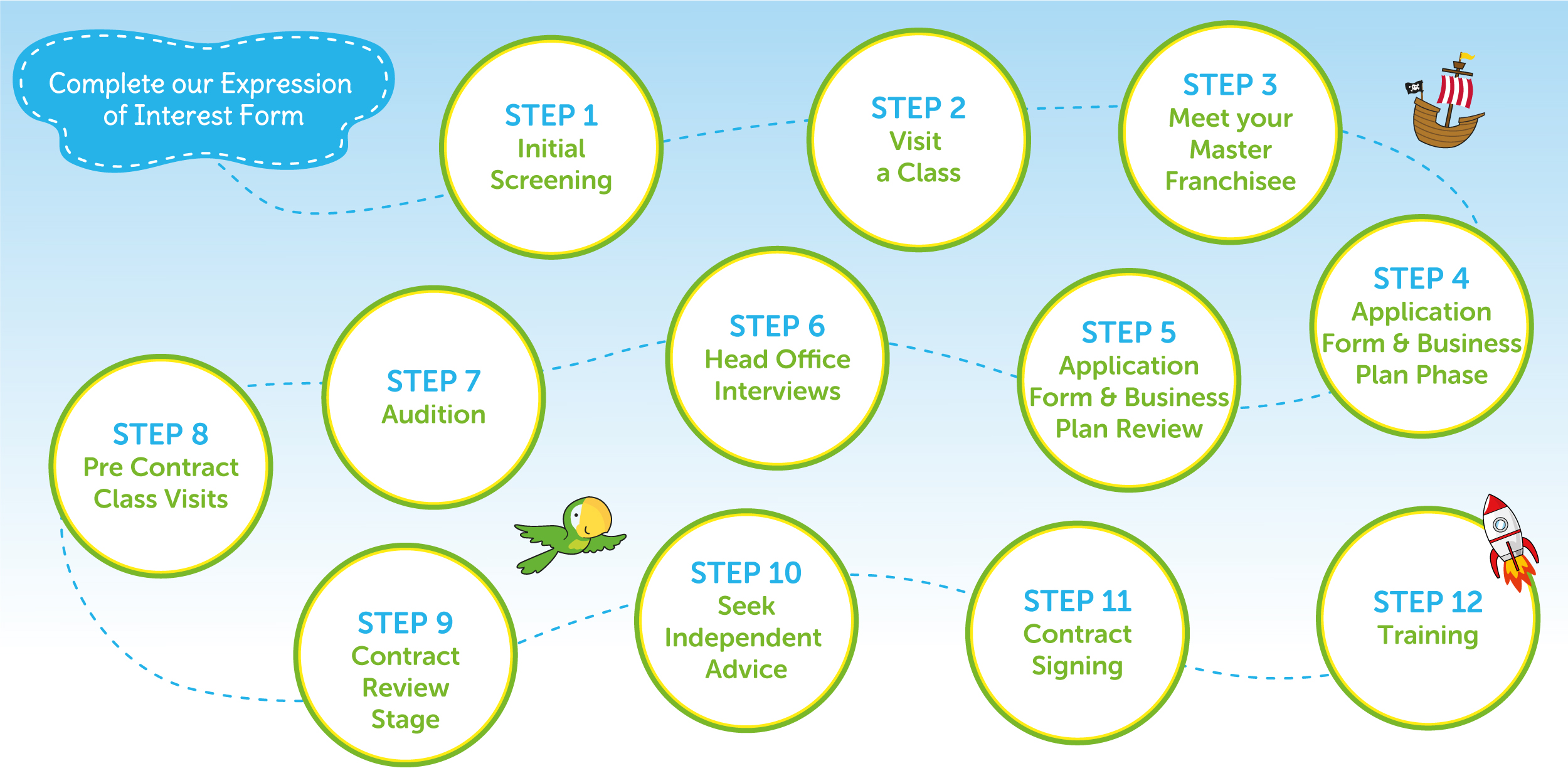 Complete our Expression of Interest Form

STEP 1
Initial Screening

STEP 2
Visit a Class

STEP 3
Meet your Master Franchisee

STEP 4
Application Form & Business Plan Phase

STEP 5
Application Form & Business Plan Review

STEP 6
Head Office Interviews

STEP 7
Audition

STEP 8
Pre Contract Class Visits

STEP 9
Contract Review Stage

STEP 10
Seek Independent Advice

STEP 11
Contract Signing

STEP 12
Training